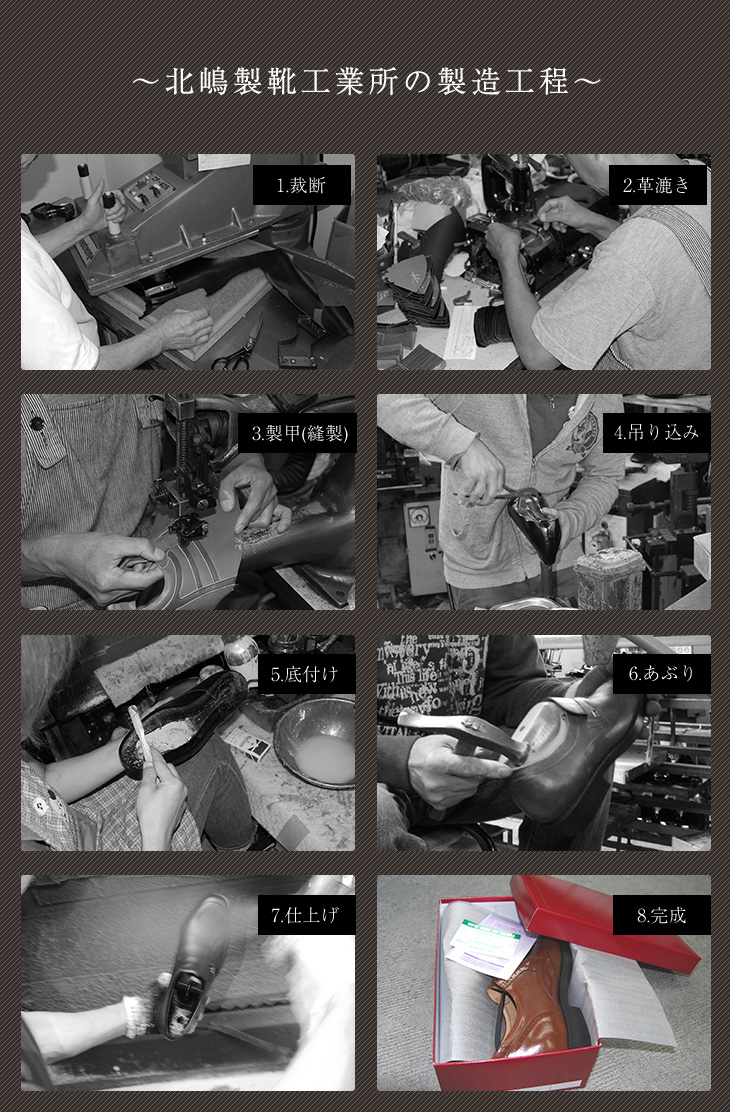 ～北嶋製靴工業所の製造工程～

1.裁断

2.革漉き

3.製甲(縫製)

4.吊り込み

5.底付け

6.あぶり

7.仕上げ

8.完成