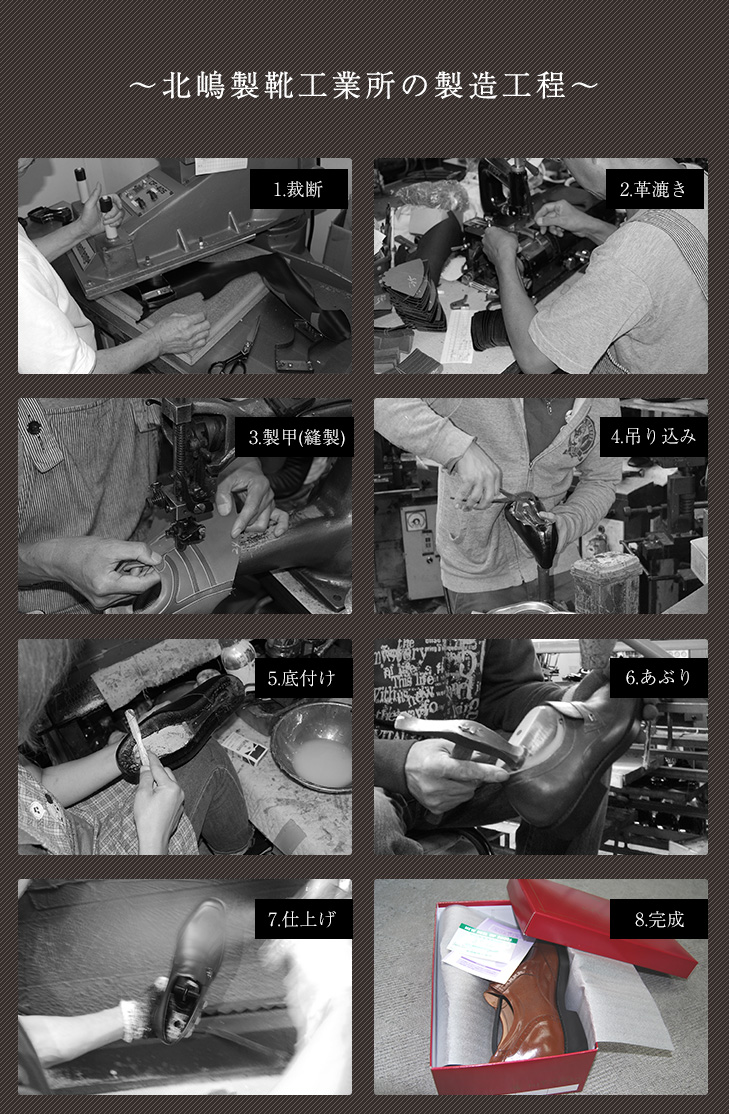 ～北嶋製靴工業所の製造工程～

1.裁断

2.革漉き

3.製甲(縫製)

4.吊り込み

5.底付け

6.あぶり

7.仕上げ

8.完成